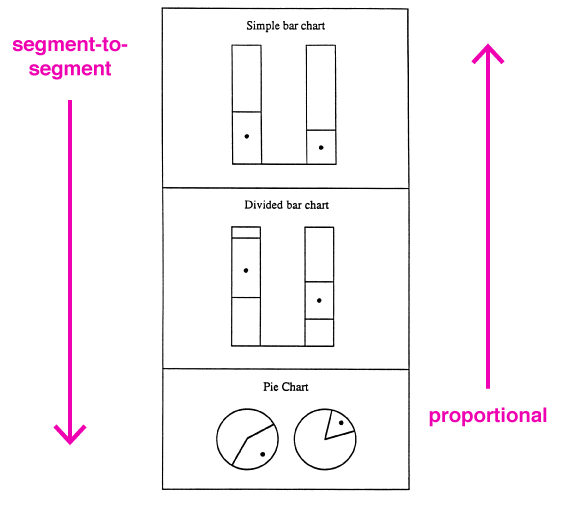 segment-to-segment

Simple bar chart

Divided bar chart

Pie Chart

proportional